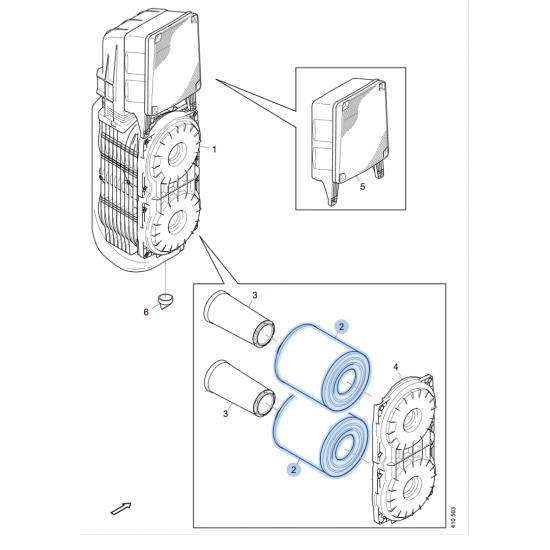 1
5
6
3
2
4
3
2
410 503